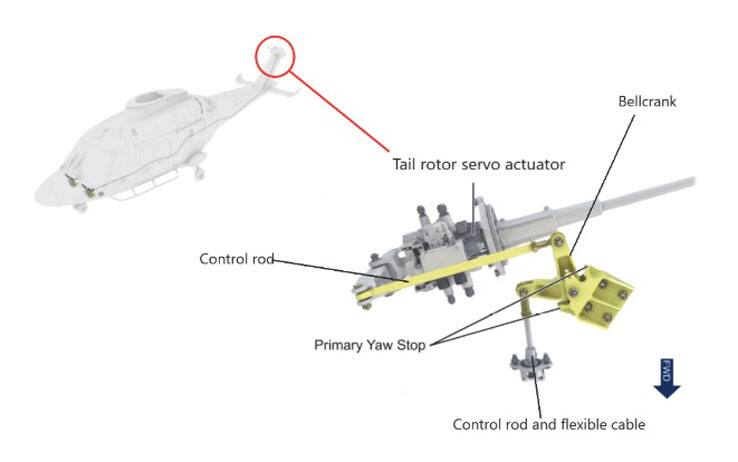 Bellcrank

Tail rotor servo actuator

Control rod

Primary Yaw Stop

FWD

Control rod and flexible cable